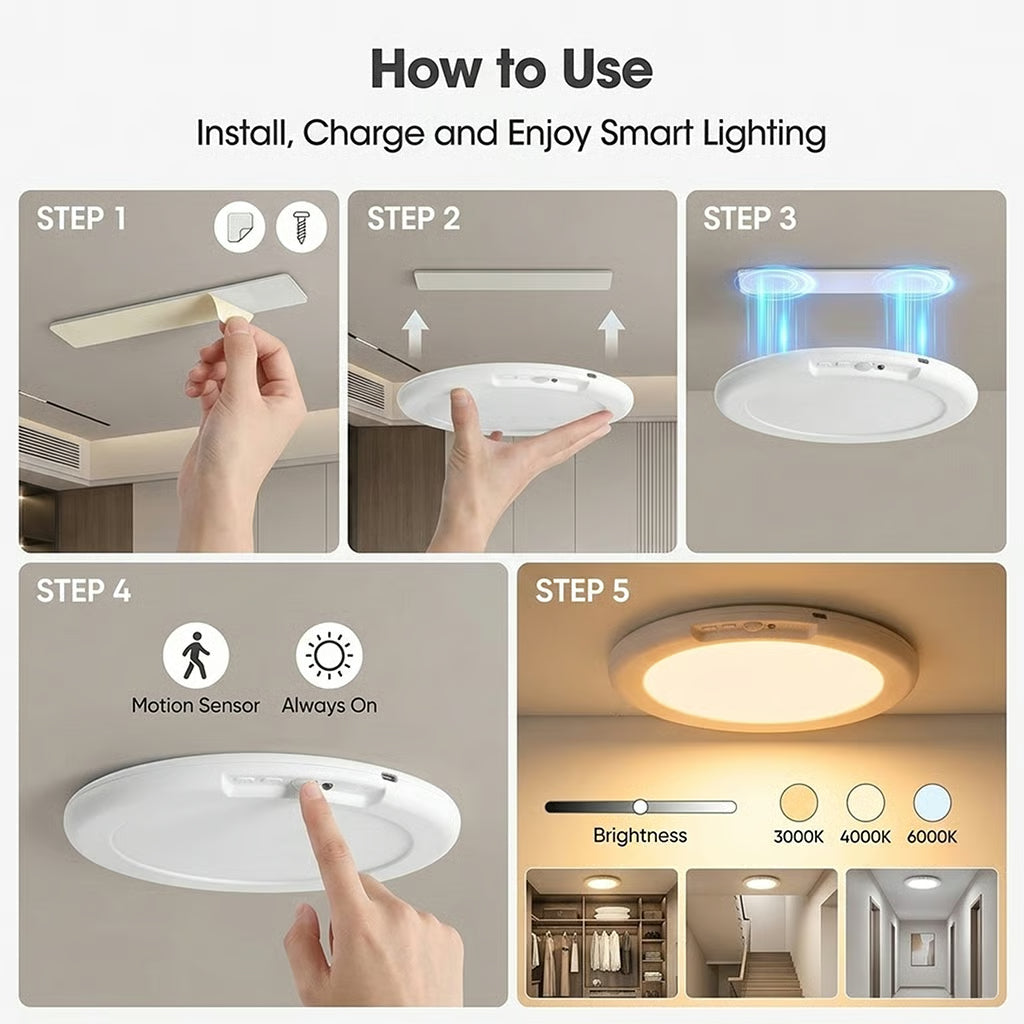 How to Use

Install, Charge and Enjoy Smart Lighting

STEP 1

STEP 2

STEP 3

STEP 4

Motion Sensor

Always On

STEP 5

Brightness

3000K

4000K

6000K