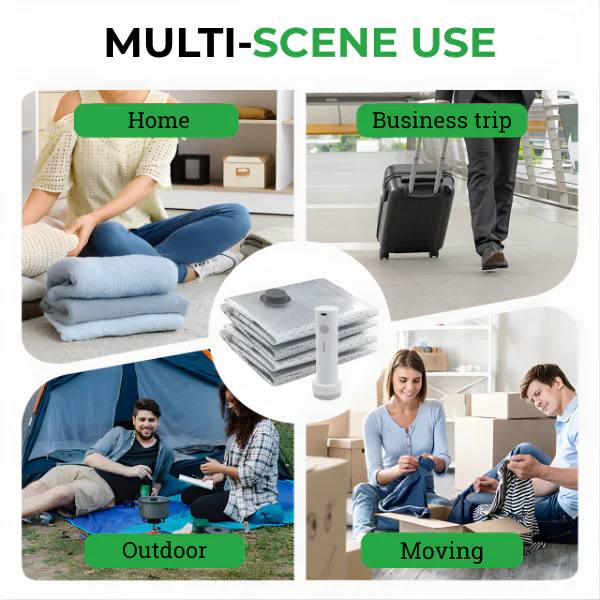 MULTI-SCENE USE

Home

Business trip

Outdoor

Moving