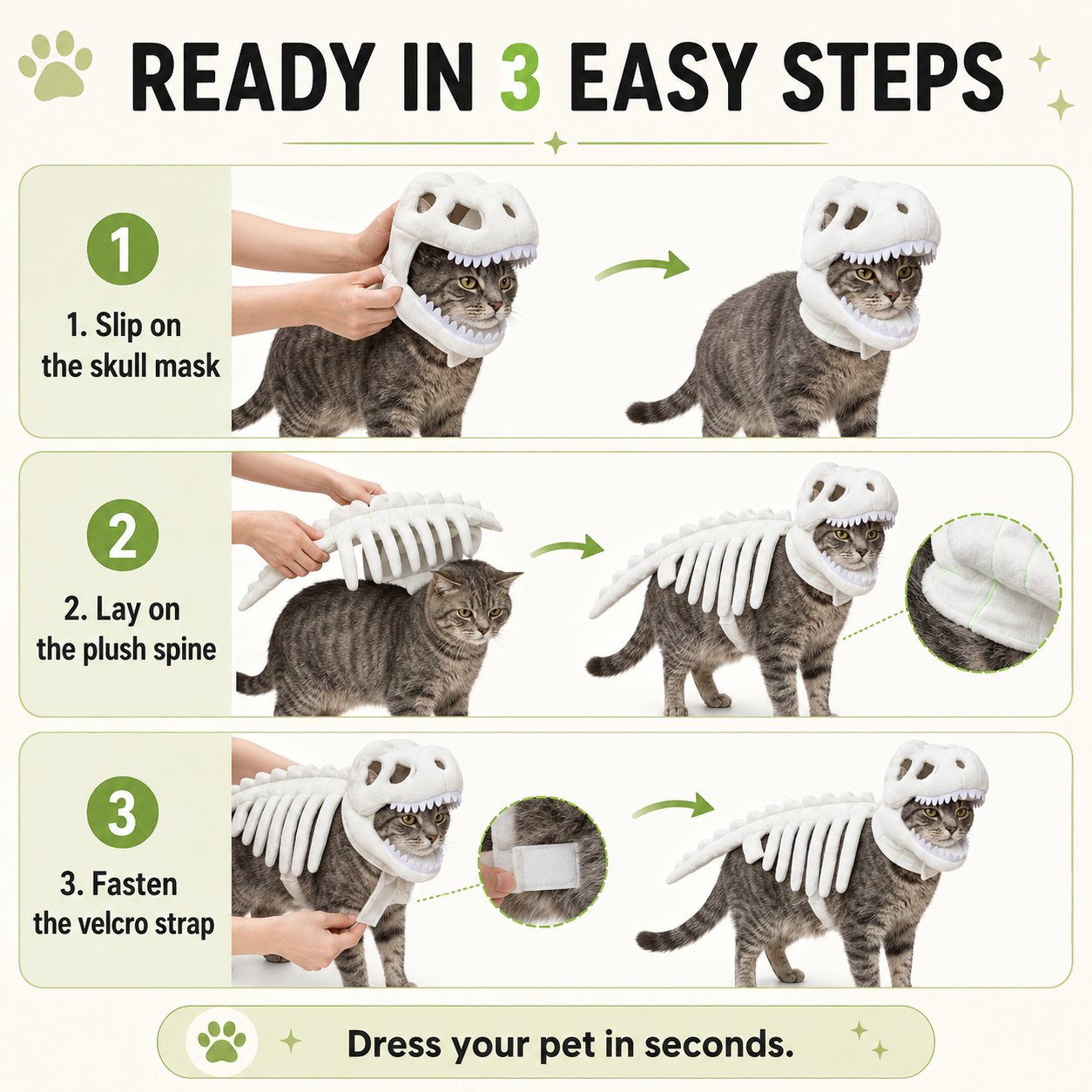 READY IN 3 EASY STEPS

1

1. Slip on the skull mask

2

2. Lay on the plush spine

3

3. Fasten the velcro strap

Dress your pet in seconds.