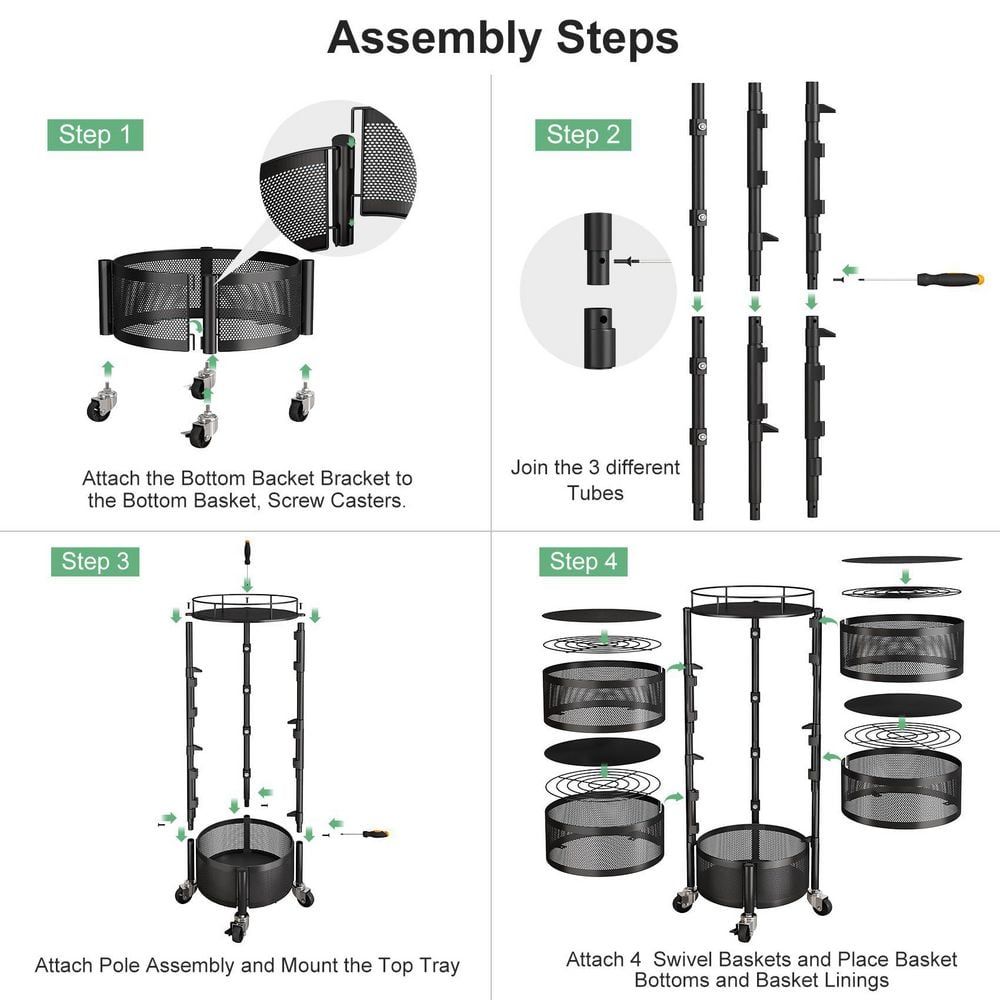 Assembly Steps

Step 1

Attach the Bottom Backet Bracket to the Bottom Basket, Screw Casters.

Step 2

Join the 3 different Tubes

Step 3

Attach Pole Assembly and Mount the Top Tray

Step 4

Attach 4 Swivel Baskets and Place Basket Bottoms and Basket Linings