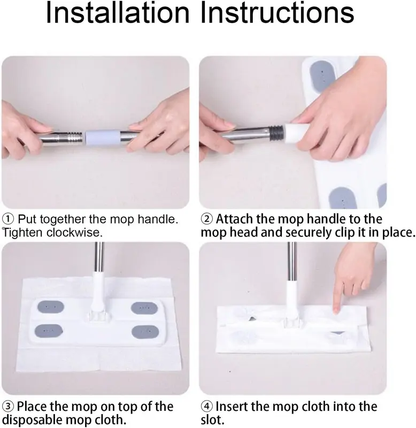 Installation Instructions

① Put together the mop handle. Tighten clockwise.

② Attach the mop handle to the mop head and securely clip it in place.

③ Place the mop on top of the disposable mop cloth.

④ Insert the mop cloth into the slot.