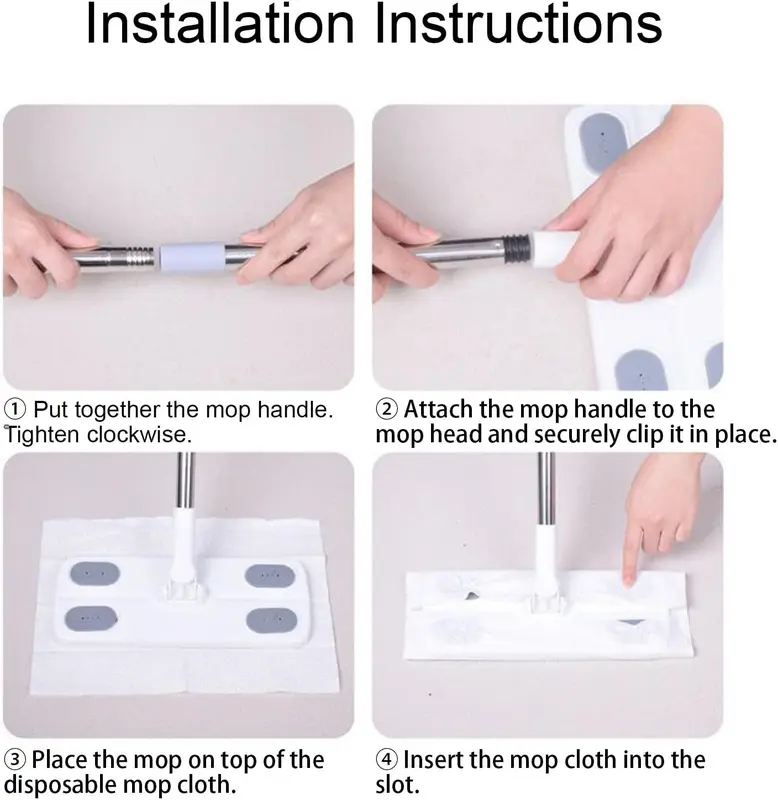 Installation Instructions

① Put together the mop handle. Tighten clockwise.

② Attach the mop handle to the mop head and securely clip it in place.

③ Place the mop on top of the disposable mop cloth.

④ Insert the mop cloth into the slot.